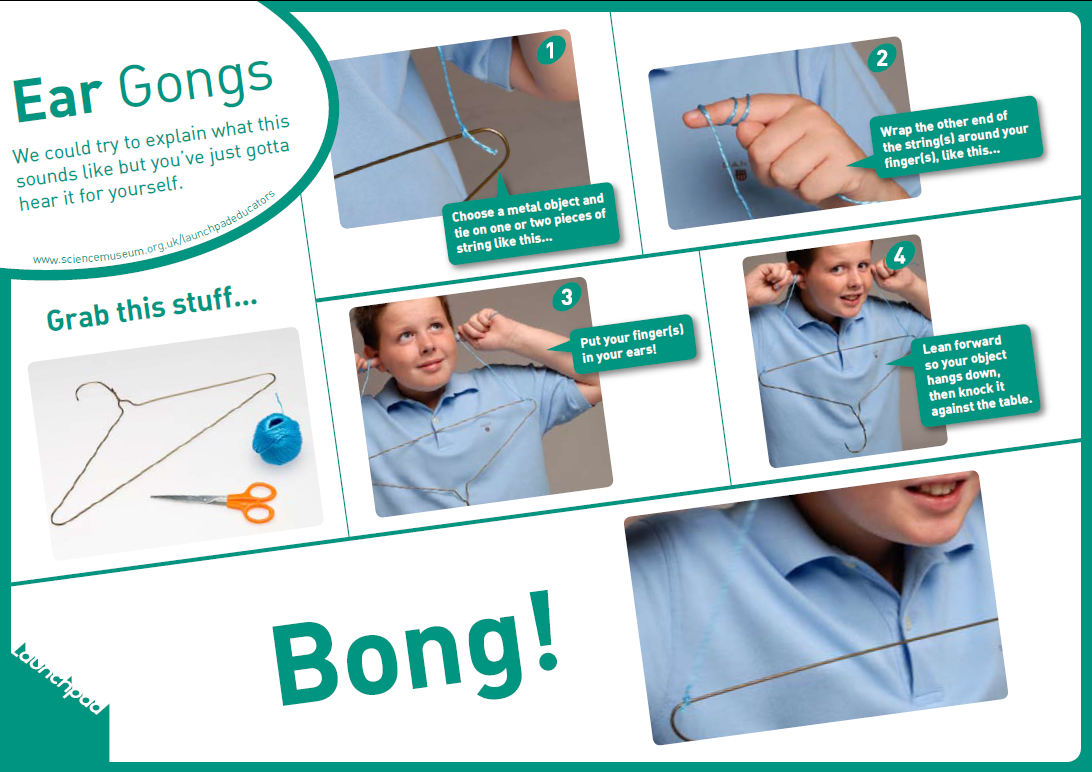 Ear Gongs

We could try to explain what this sounds like but you've just gotta hear it for yourself.

www.sciencemuseum.org.uk/launchpadeducators

Grab this stuff...

1

Choose a metal object and tie on one or two pieces of string like this...

2

Wrap the other end of the string(s) around your finger(s), like this...

3

Put your finger(s) in your ears!

4

Lean forward so your object hangs down, then knock it against the table.

Bong!

launchpad