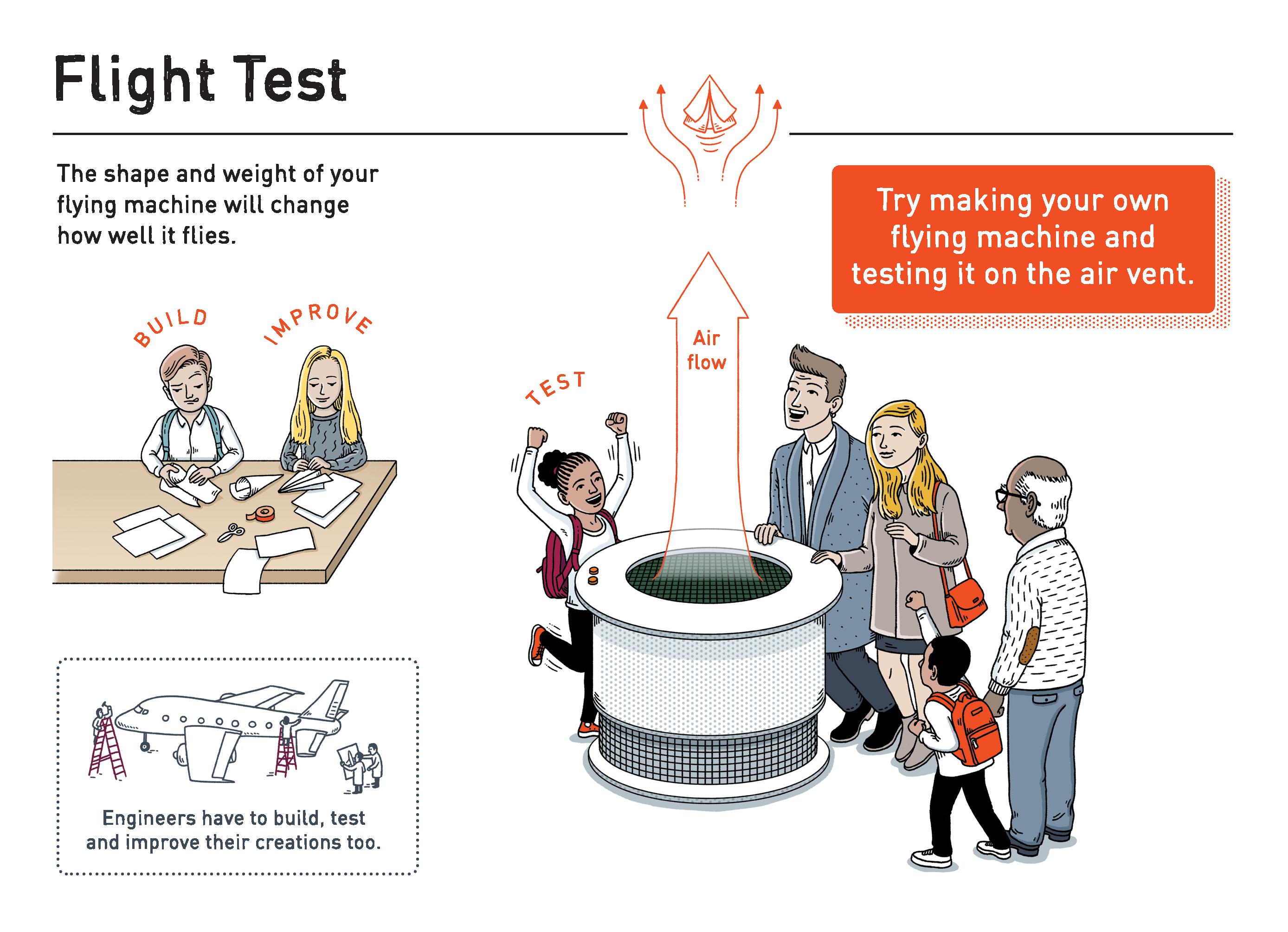 Flight Test

The shape and weight of your flying machine will change how well it flies.

Try making your own flying machine and testing it on the air vent.

BUILD

IMPROVE

TEST

Air flow

Engineers have to build, test and improve their creations too.